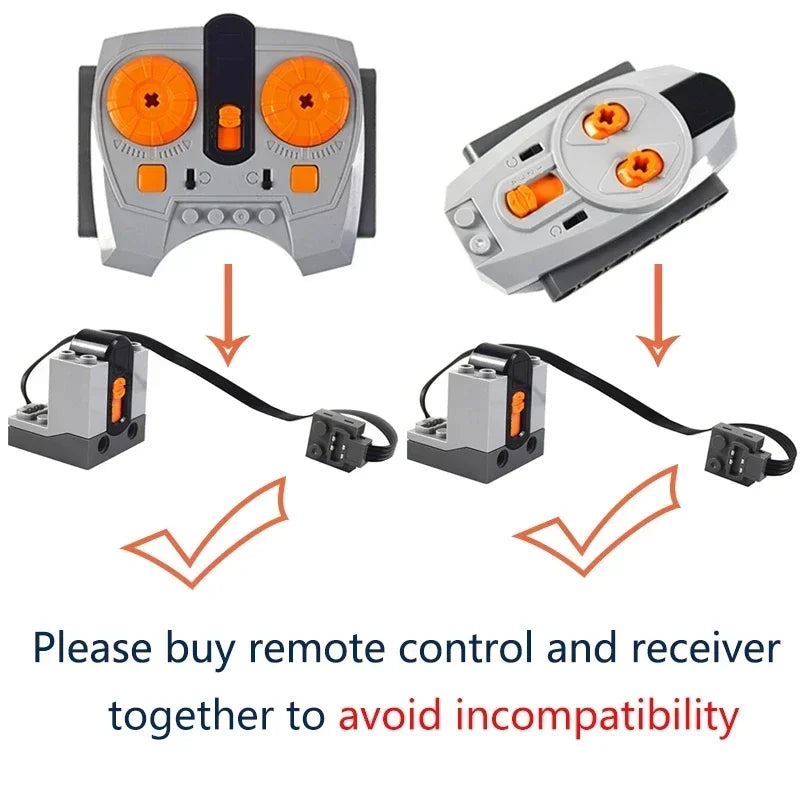 Please buy remote control and receiver together to avoid incompatibility