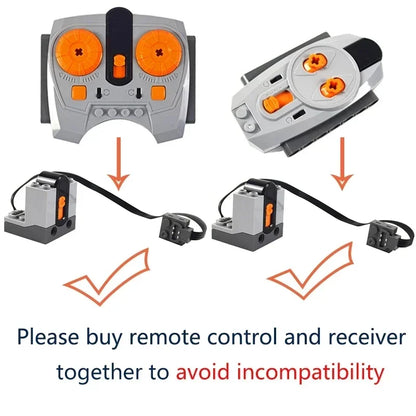 Please buy remote control and receiver together to avoid incompatibility