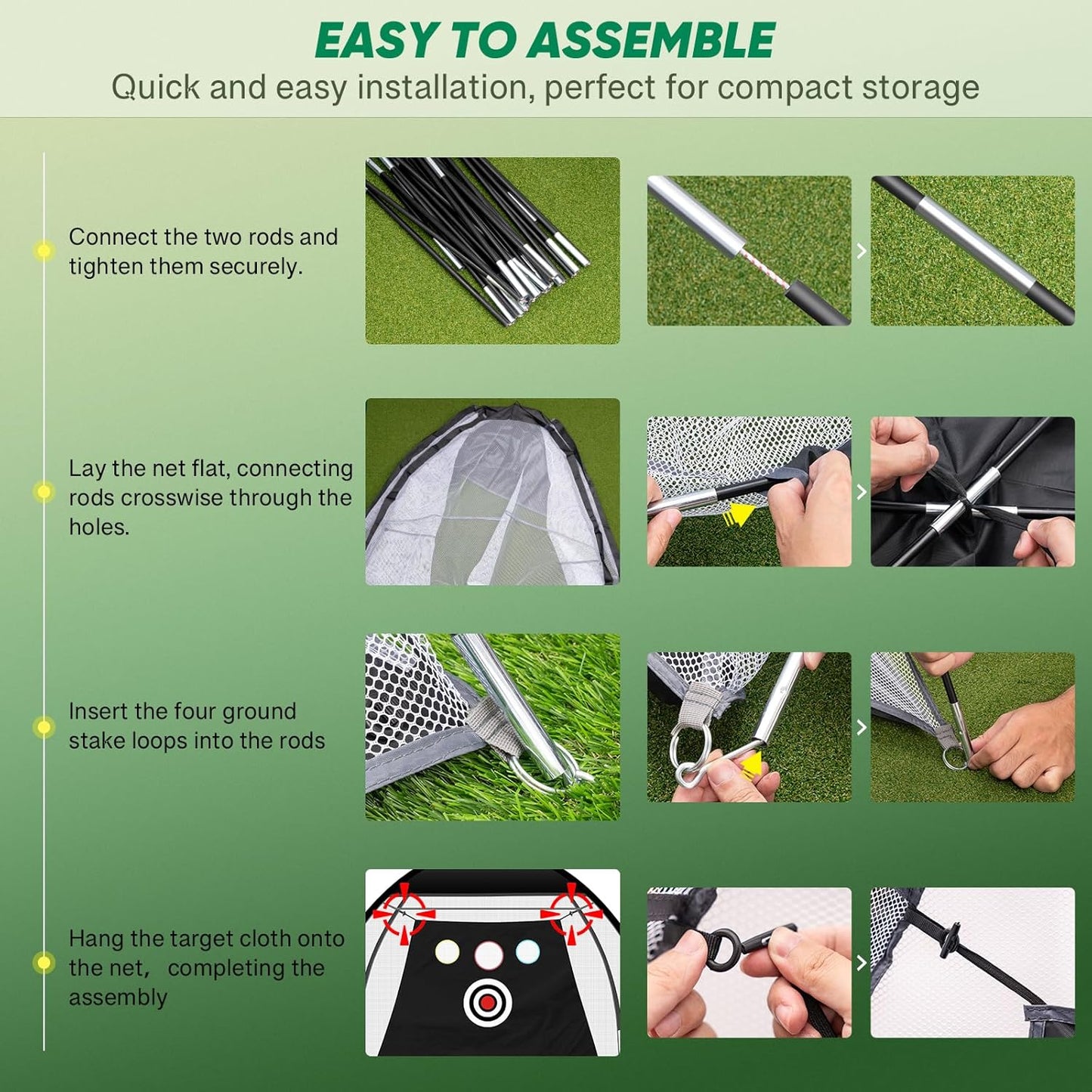 EASY TO ASSEMBLE

Quick and easy installation, perfect for compact storage

Connect the two rods and tighten them securely.

Lay the net flat, connecting rods crosswise through the holes.

Insert the four ground stake loops into the rods

Hang the target cloth onto the net, completing the assembly