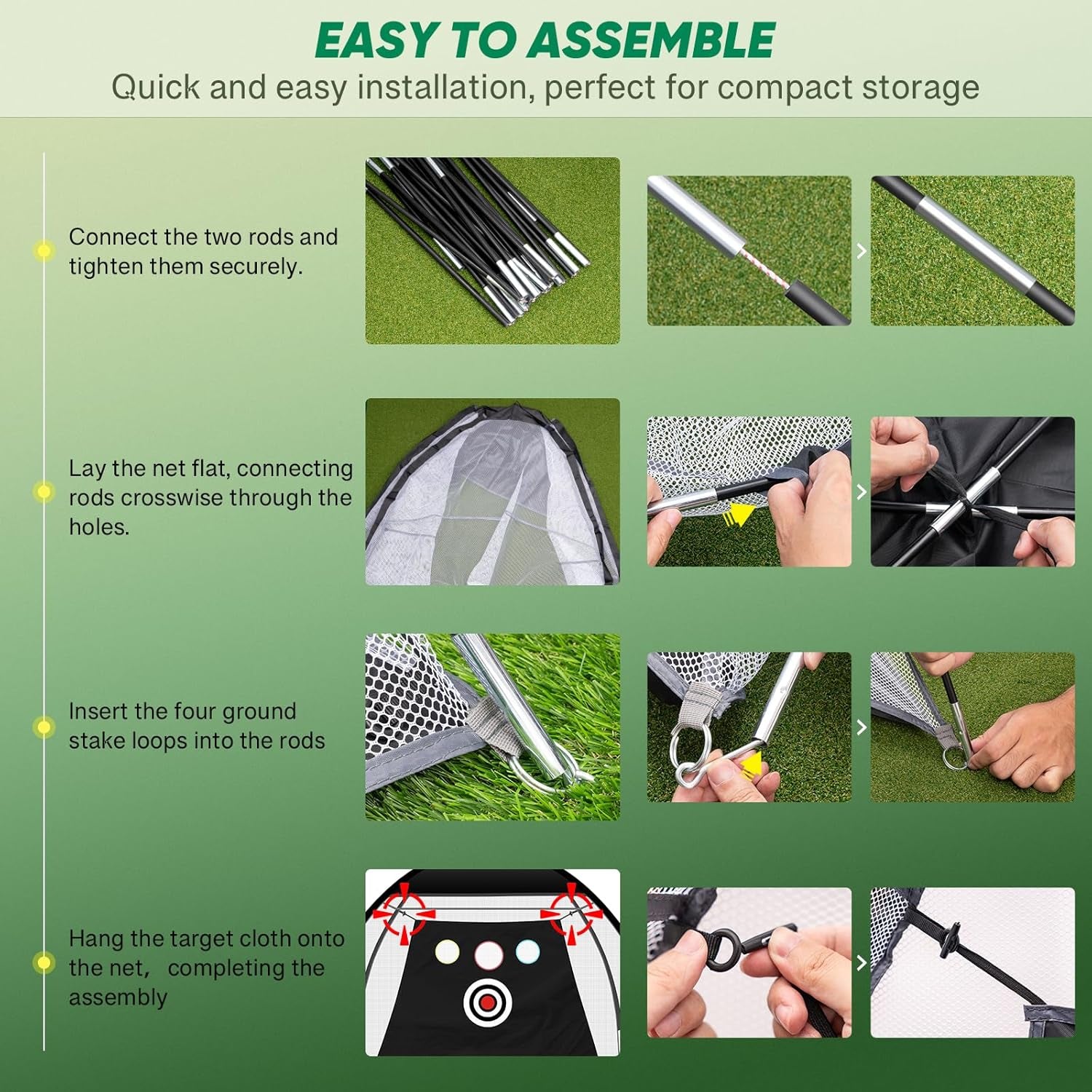 EASY TO ASSEMBLE
Quick and easy installation, perfect for compact storage

Connect the two rods and tighten them securely.

Lay the net flat, connecting rods crosswise through the holes.

Insert the four ground stake loops into the rods

Hang the target cloth onto the net, completing the assembly