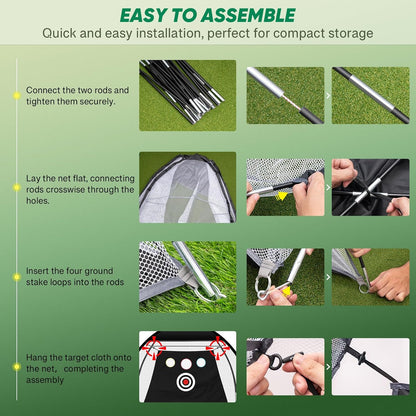 EASY TO ASSEMBLE
Quick and easy installation, perfect for compact storage

Connect the two rods and tighten them securely.

Lay the net flat, connecting rods crosswise through the holes.

Insert the four ground stake loops into the rods

Hang the target cloth onto the net, completing the assembly