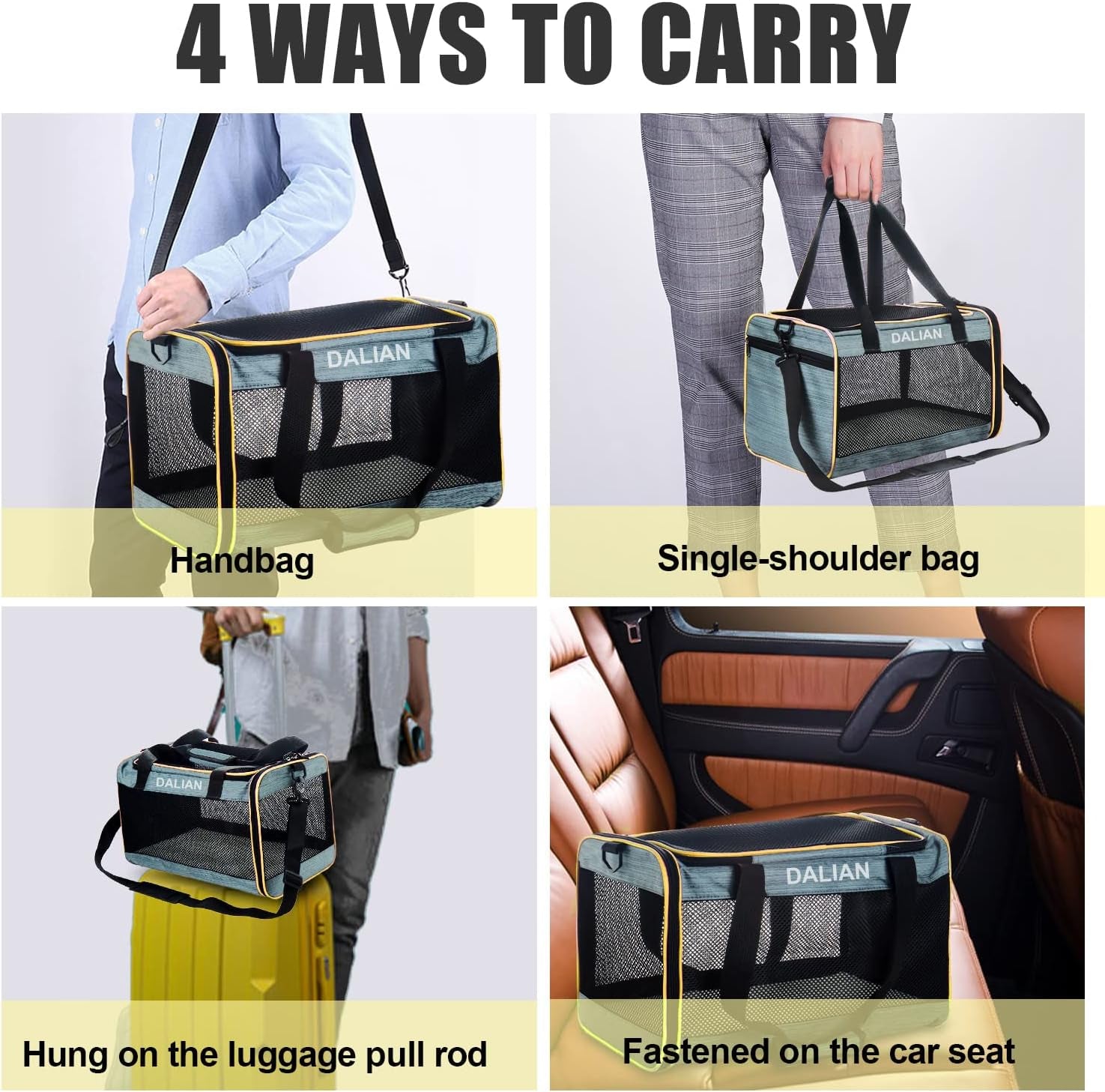 4 WAYS TO CARRY

DALIAN

Handbag

DALIAN

Single-shoulder bag

DALIAN

Hung on the luggage pull rod

DALIAN

Fastened on the car seat