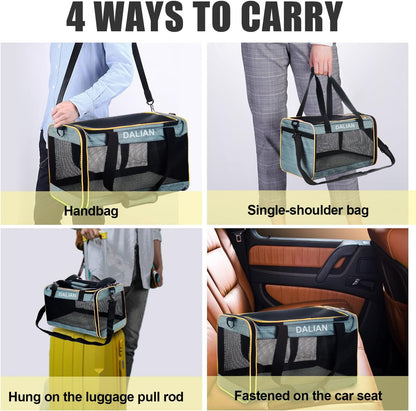 4 WAYS TO CARRY

DALIAN

Handbag

DALIAN

Single-shoulder bag

DALIAN

Hung on the luggage pull rod

DALIAN

Fastened on the car seat